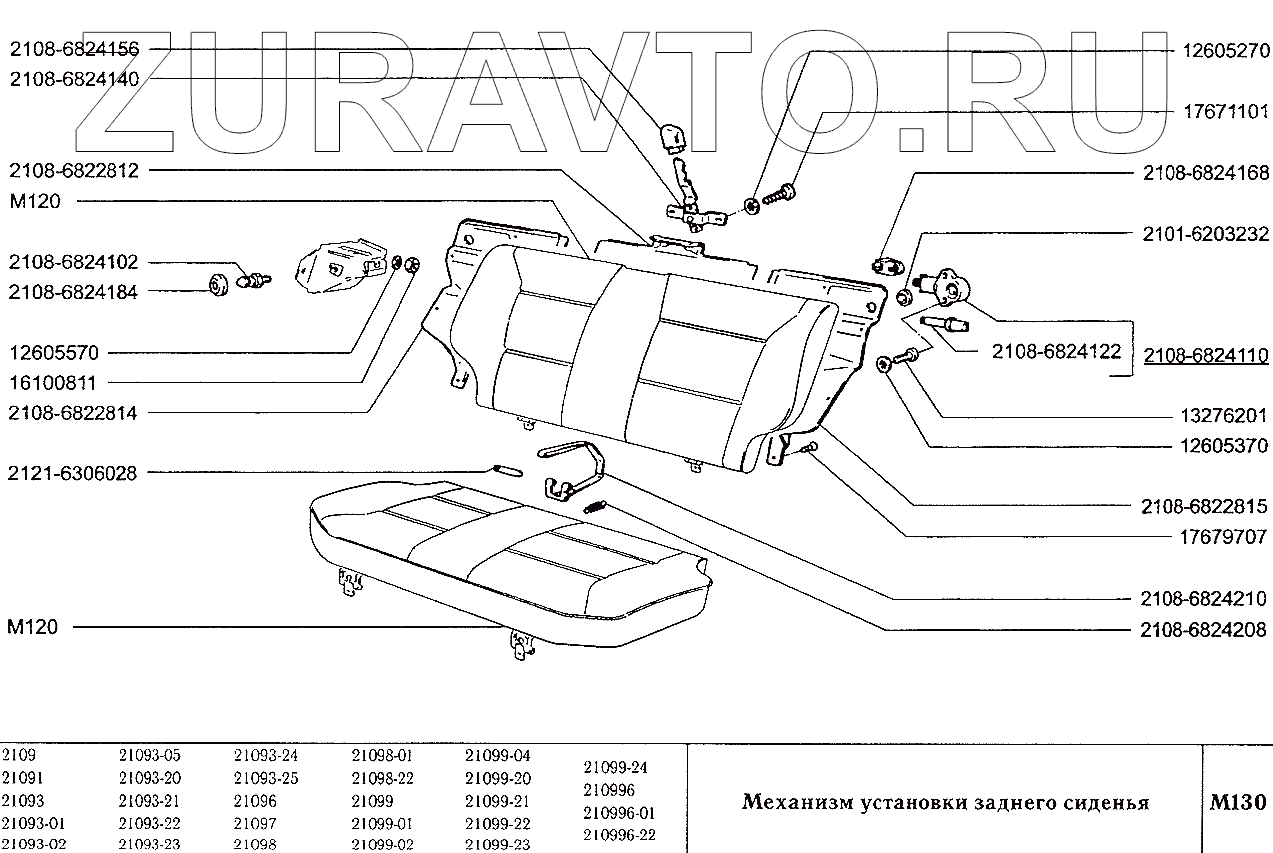 ZURAVTO.RU

2108-6824156
2108-6824140
2108-6822812
M120
2108-6824102
2108-6824184
12605570
16100811
2108-6822814
2121-6306028
M120

12605270
17671101
2108-6824168
2101-6203232
2108-6824122
2108-6824110
13276201
12605370
2108-6822815
17679707
2108-6824210
2108-6824208

2109
21091
21093
21093-01
21093-02

21093-05
21093-20
21093-21
21093-22
21093-23

21093-24
21093-25
21096
21097
21098

21098-01
21098-22
21099
21099-01
21099-02

21099-04
21099-20
21099-21
21099-22
21099-23

21099-24
210996
210996-01
210996-22

Механизм установки заднего сиденья

M130